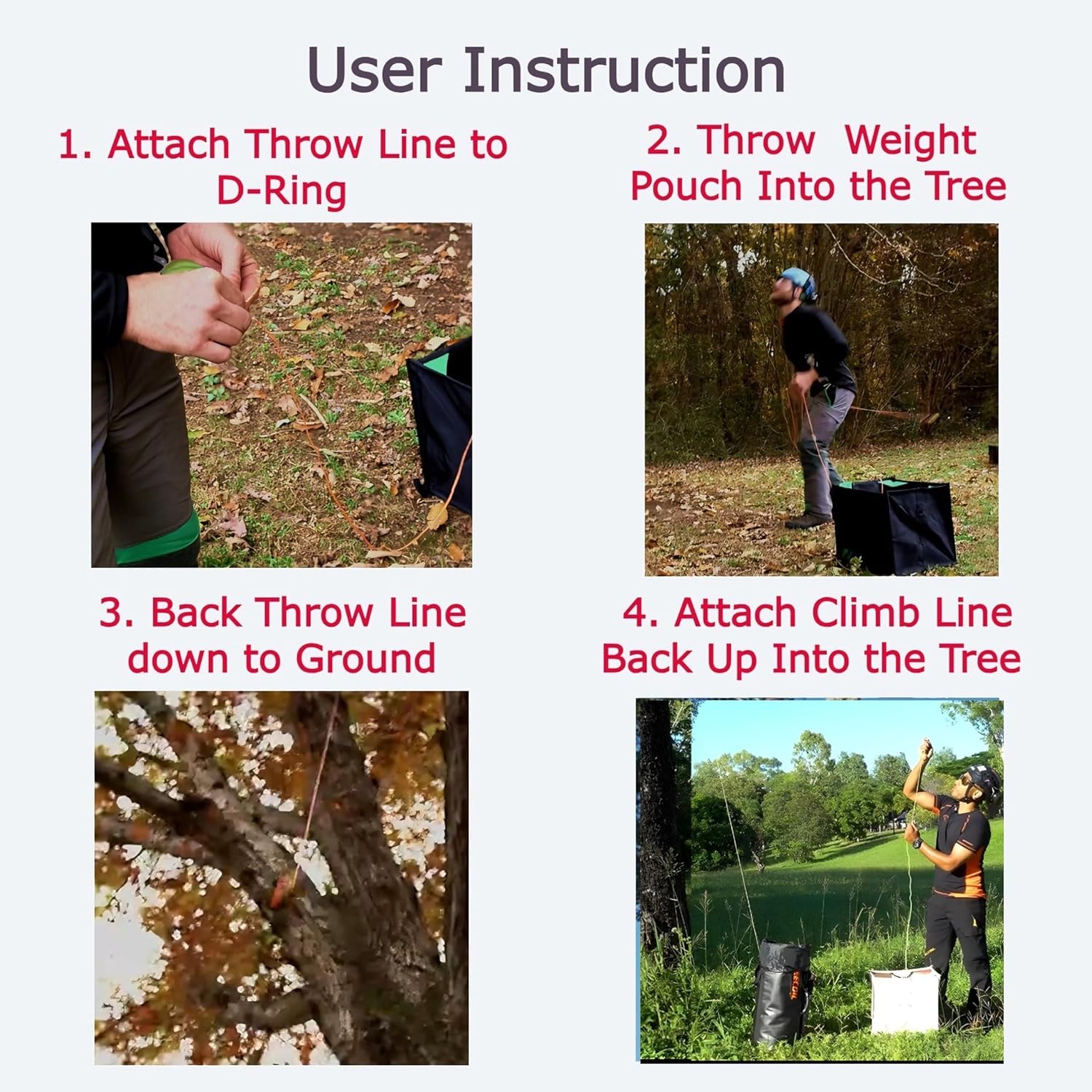 User Instruction

1. Attach Throw Line to D-Ring

2. Throw Weight Pouch Into the Tree

3. Back Throw Line down to Ground

4. Attach Climb Line Back Up Into the Tree